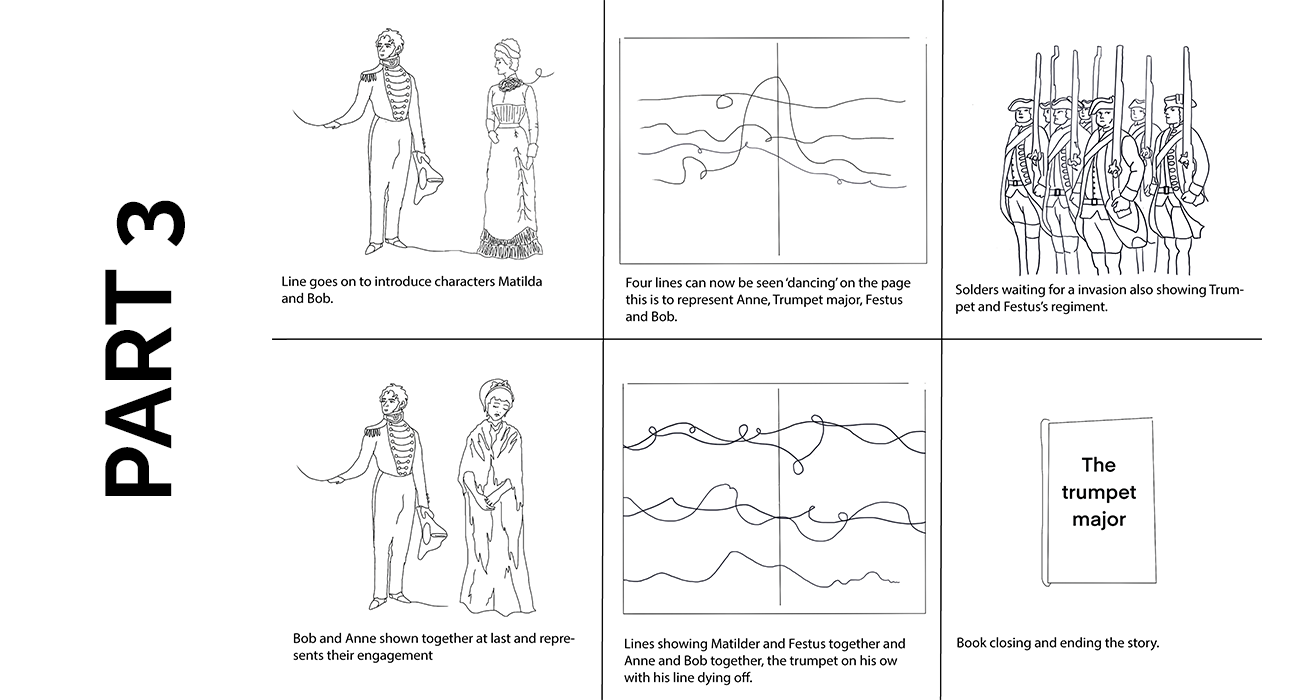 PART 3

Line goes on to introduce characters Matilda and Bob.

Four lines can now be seen 'dancing' on the page this is to represent Anne, Trumpet major, Festus and Bob.

Solders waiting for a invasion also showing Trumpet and Festus's regiment.

Bob and Anne shown together at last and represents their engagement

Lines showing Matilder and Festus together and Anne and Bob together, the trumpet on his ow with his line dying off.

The trumpet major

Book closing and ending the story.