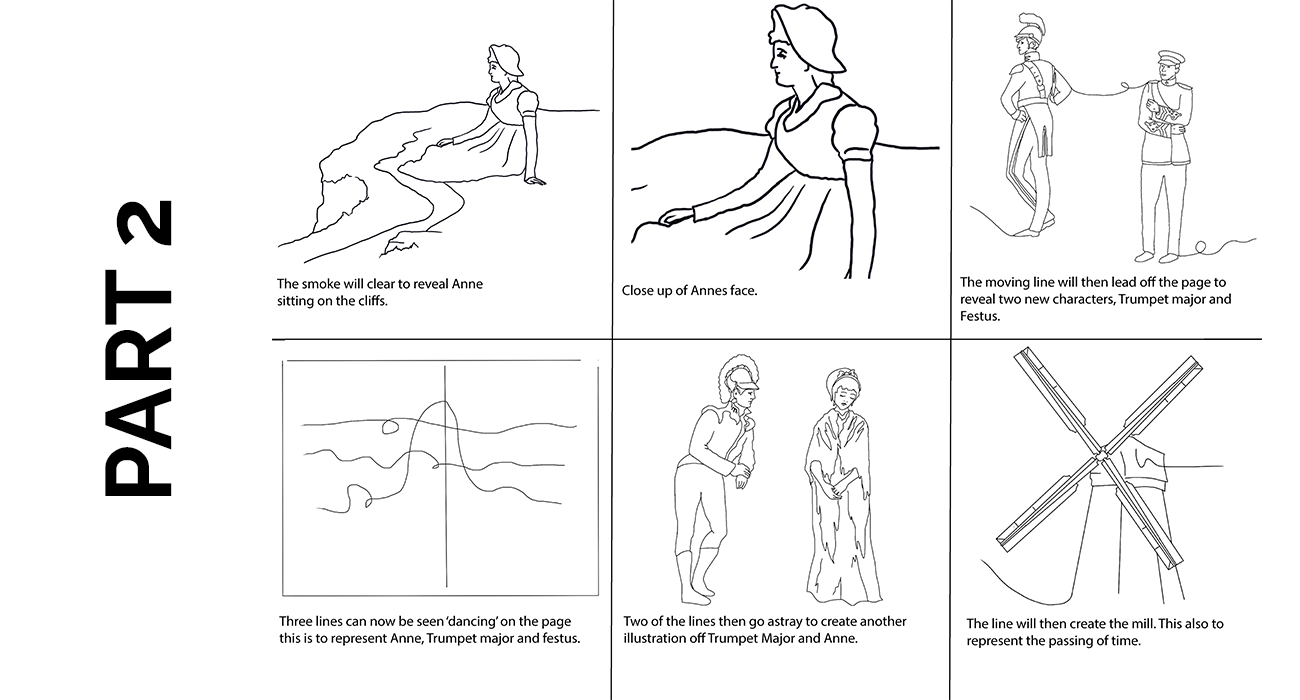 PART 2

The smoke will clear to reveal Anne sitting on the cliffs.

Close up of Annes face.

The moving line will then lead off the page to reveal two new characters, Trumpet major and Festus.

Three lines can now be seen 'dancing' on the page this is to represent Anne, Trumpet major and festus.

Two of the lines then go astray to create another illustration off Trumpet Major and Anne.

The line will then create the mill. This also to represent the passing of time.