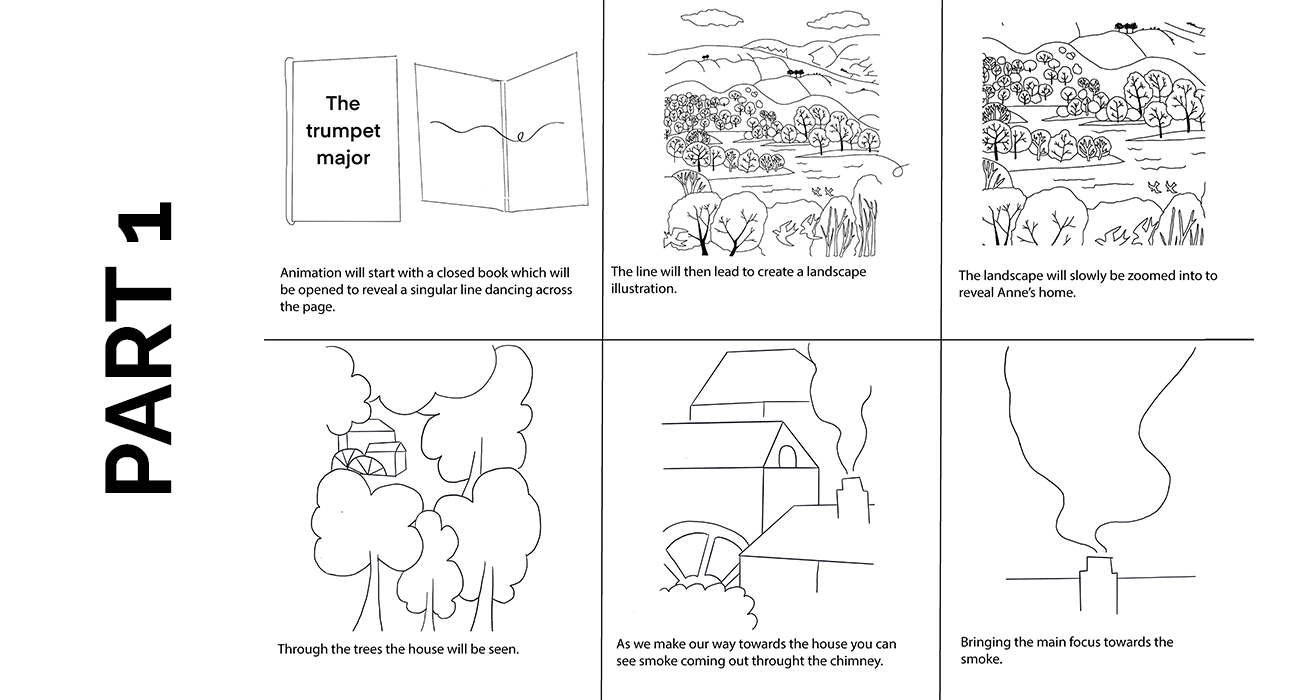 PART 1

The trumpet major

Animation will start with a closed book which will be opened to reveal a singular line dancing across the page.

The line will then lead to create a landscape illustration.

The landscape will slowly be zoomed into to reveal Anne's home.

Through the trees the house will be seen.

As we make our way towards the house you can see smoke coming out throught the chimney.

Bringing the main focus towards the smoke.